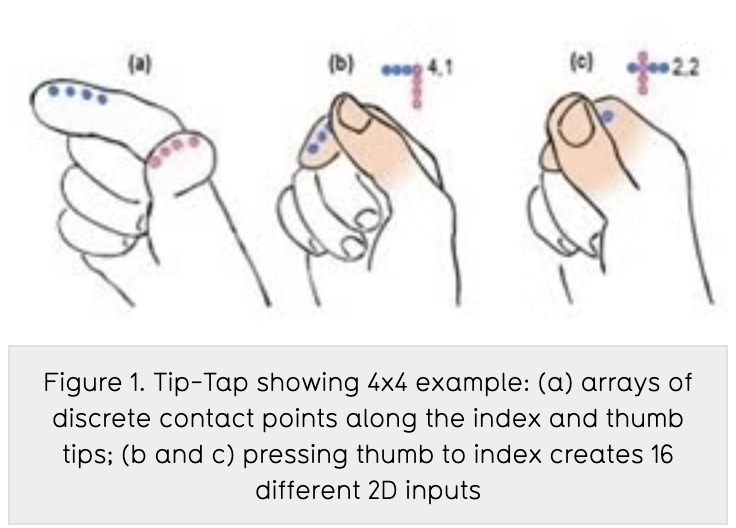 (a)

(b) 4,1

(c) 2,2

Figure 1. Tip-Tap showing 4x4 example: (a) arrays of discrete contact points along the index and thumb tips; (b and c) pressing thumb to index creates 16 different 2D inputs