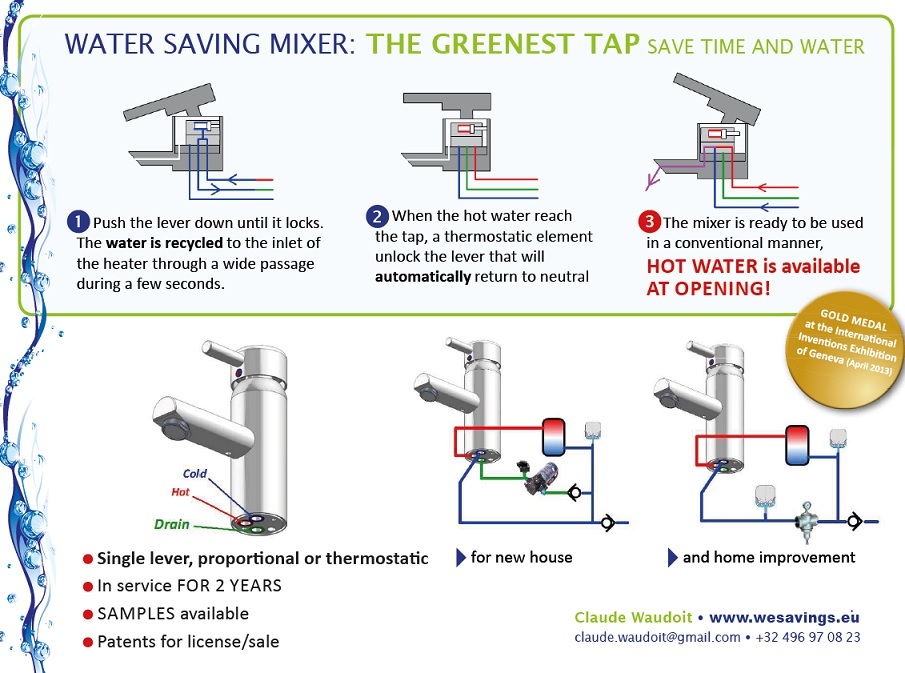 WATER SAVING MIXER: THE GREENEST TAP SAVE TIME AND WATER

1 Push the lever down until it locks. The water is recycled to the inlet of the heater through a wide passage during a few seconds.

2 When the hot water reach the tap, a thermostatic element unlock the lever that will automatically return to neutral

3 The mixer is ready to be used in a conventional manner, HOT WATER is available AT OPENING!

GOLD MEDAL at the International Inventions Exhibition of Geneva (April 2013)

Cold
Hot
Drain

● Single lever, proportional or thermostatic
● In service FOR 2 YEARS
● SAMPLES available
● Patents for license/sale

for new house

and home improvement

Claude Waudoit • www.wesavings.eu
claude.waudoit@gmail.com • +32 496 97 08 23