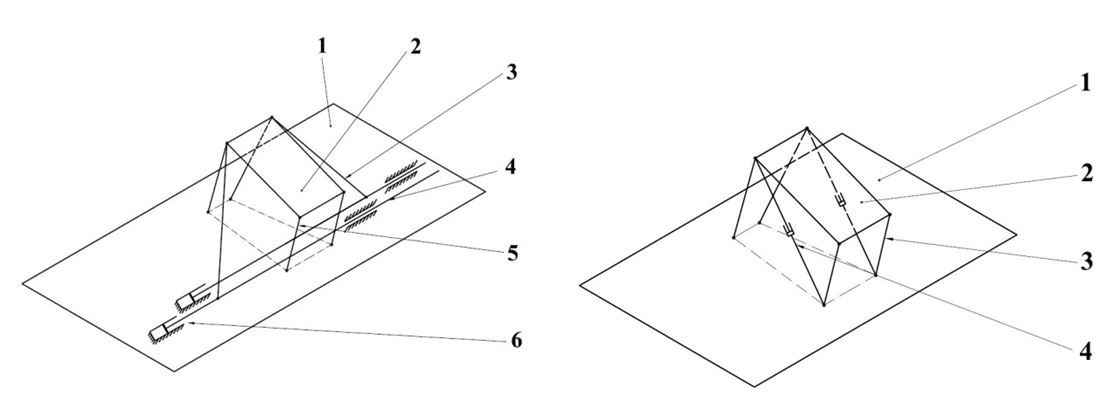 1
2
3
4
5
6

1
2
3
4