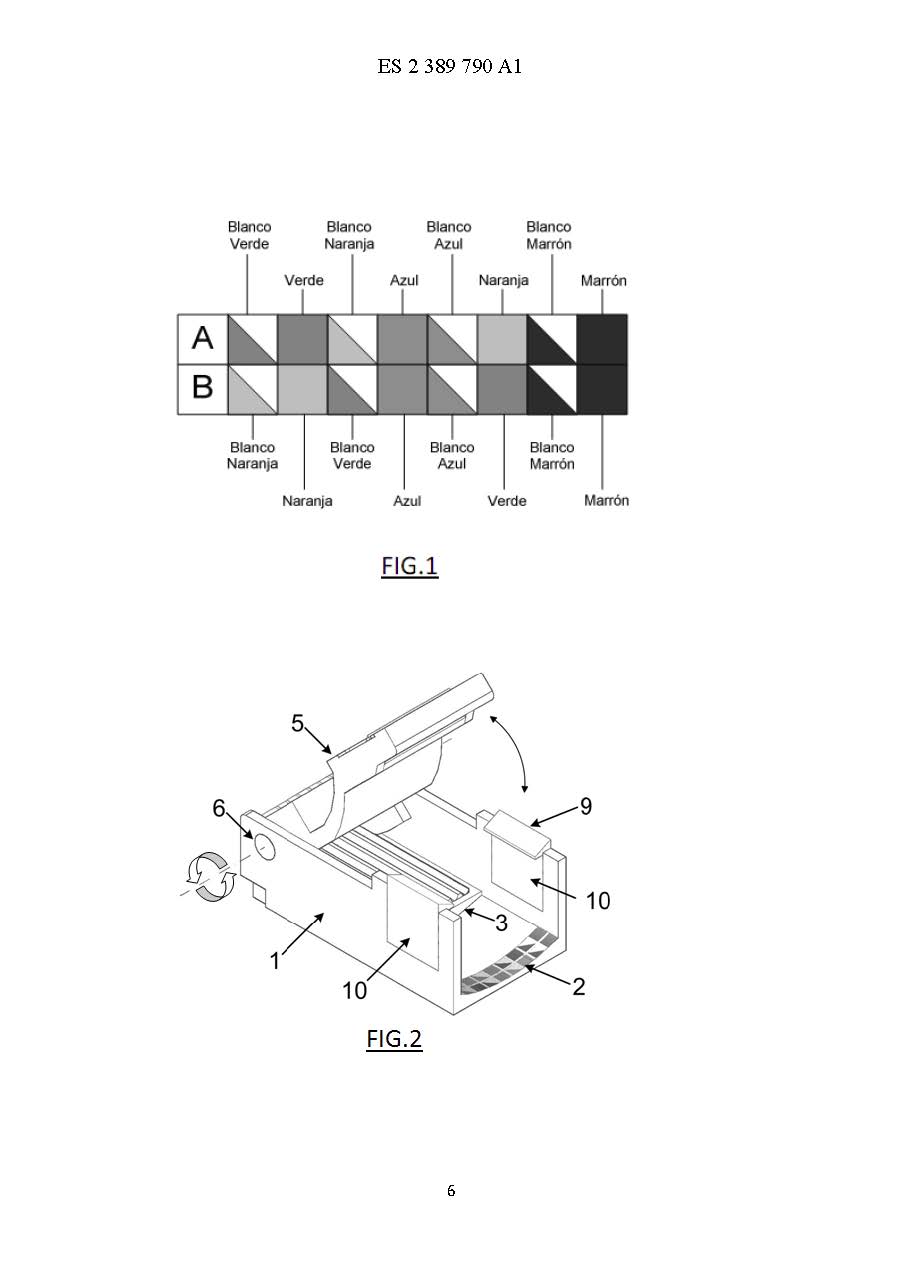 ES 2 389 790 A1

Blanco Verde

Verde

Blanco Naranja

Azul

Blanco Azul

Naranja

Blanco Marrón

Marrón

A

B

Blanco Naranja

Naranja

Blanco Verde

Azul

Blanco Azul

Verde

Blanco Marrón

Marrón

FIG.1

5

6

9

10

3

1

10

2

FIG.2

6