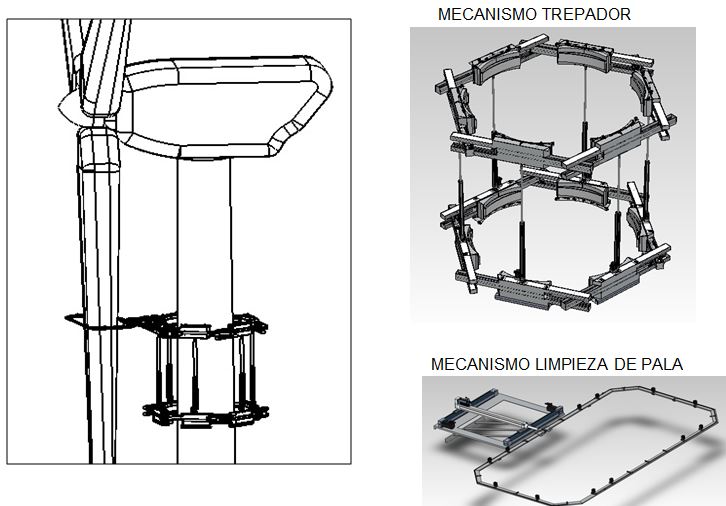 MECANISMO TREPADOR

MECANISMO LIMPIEZA DE PALA