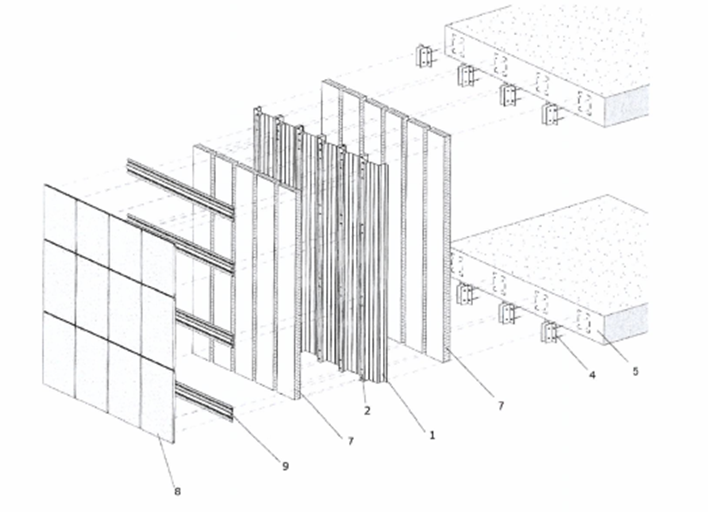 4
5
7
2
1
7
9
8